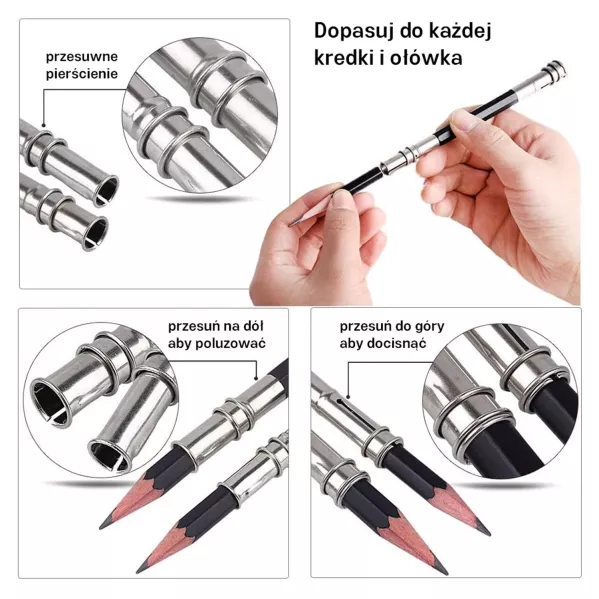 przesuwne pierścienie

Dopasuj do każdej kredki i ołówka

przesuń na dół aby poluzować

przesuń do góry aby docisnąć